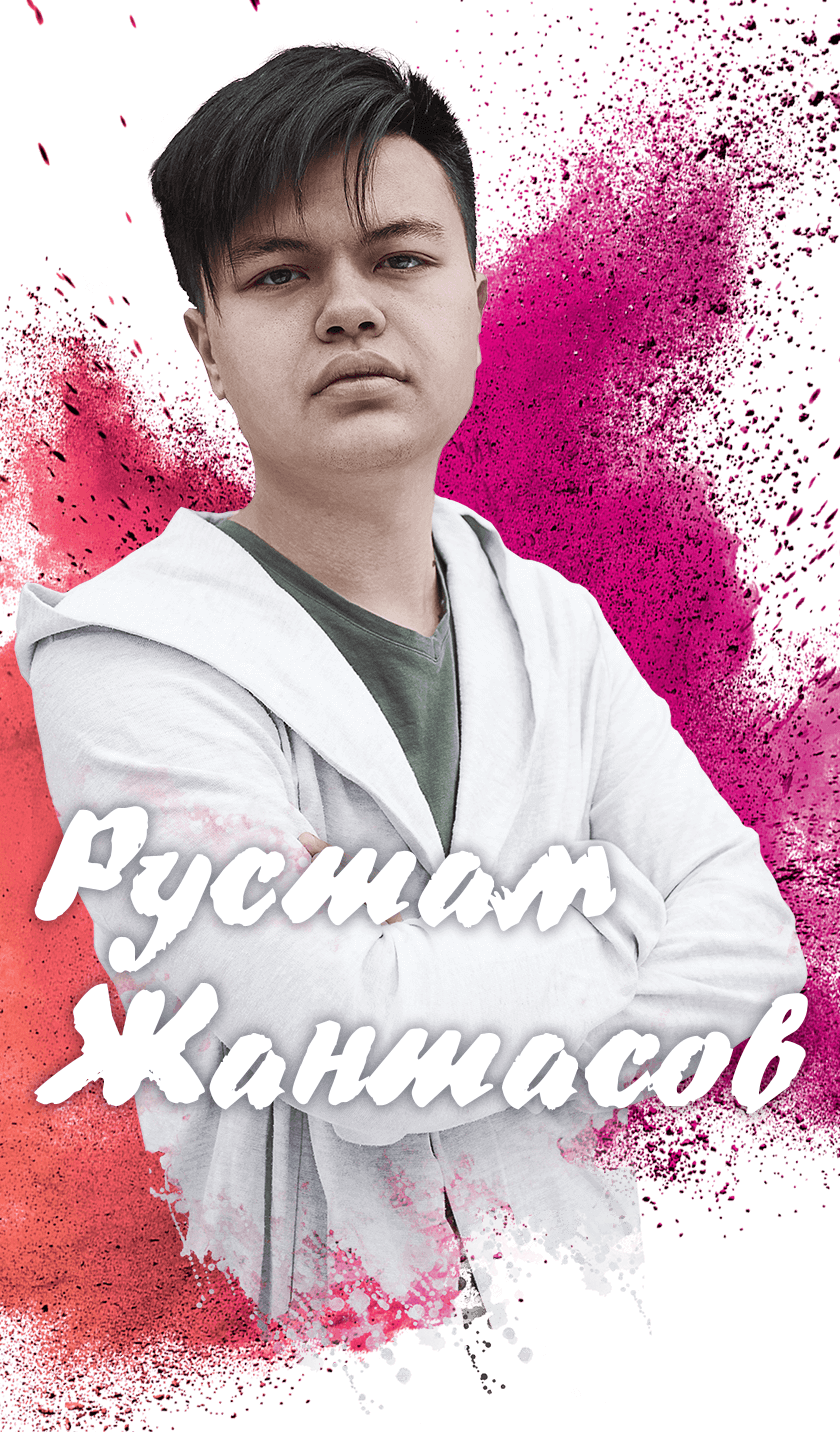 Рустам Жантасов